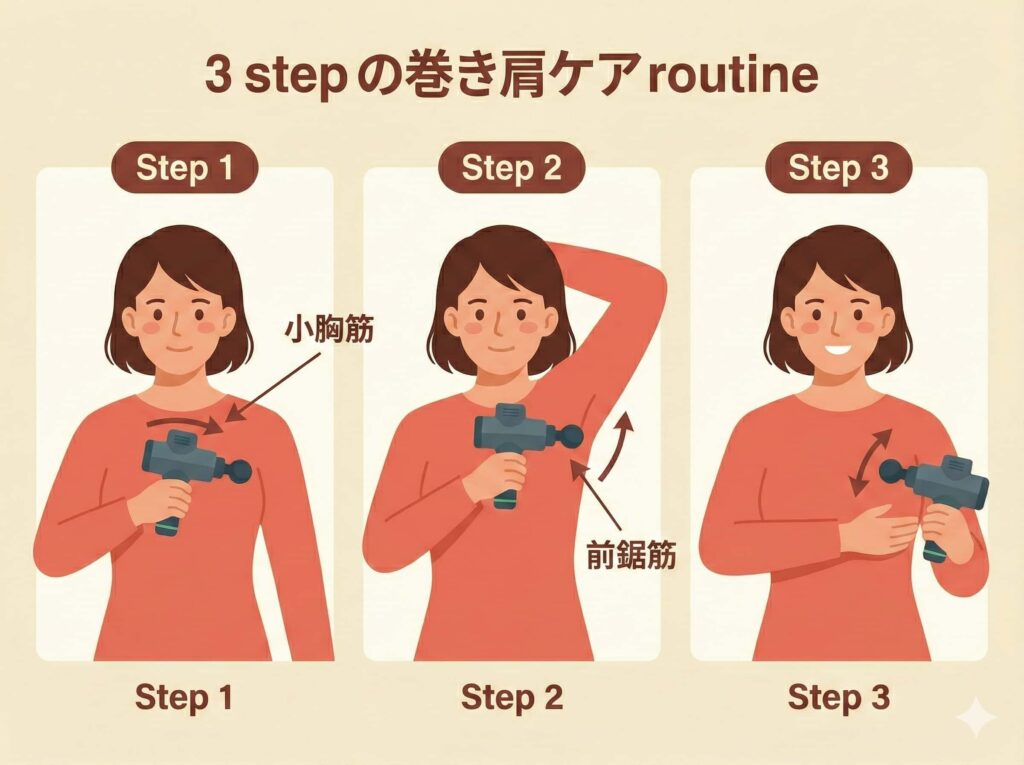 3 stepの巻き肩ケアroutine

Step 1

小胸筋

Step 1

Step 2

前鋸筋

Step 2

Step 3

Step 3